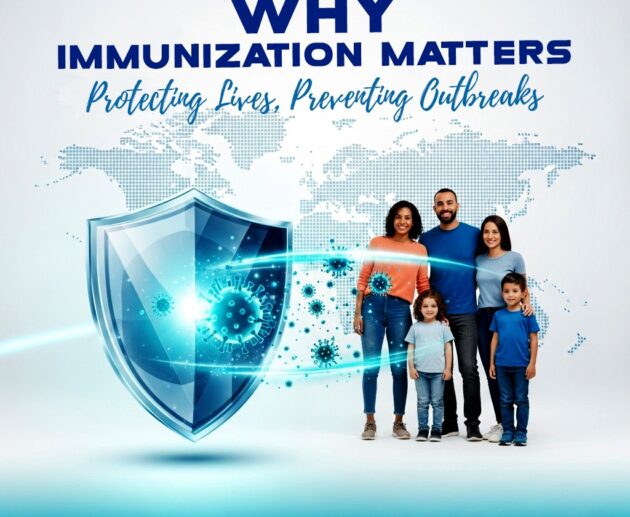 WHY
IMMUNIZATION MATTERS
Protecting Lives, Preventing Outbreaks